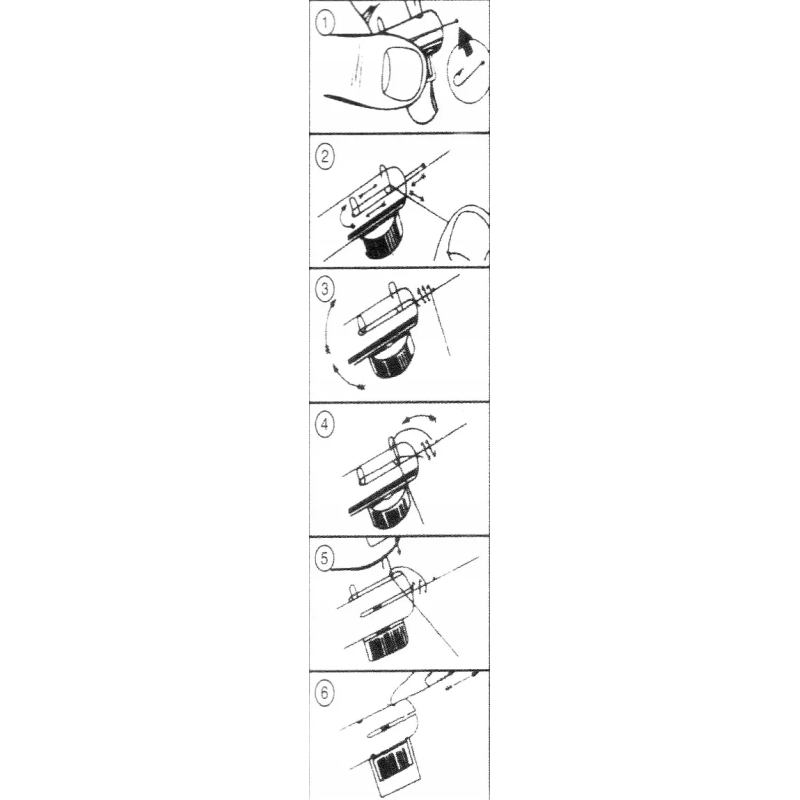 1
2
3
4
5
6